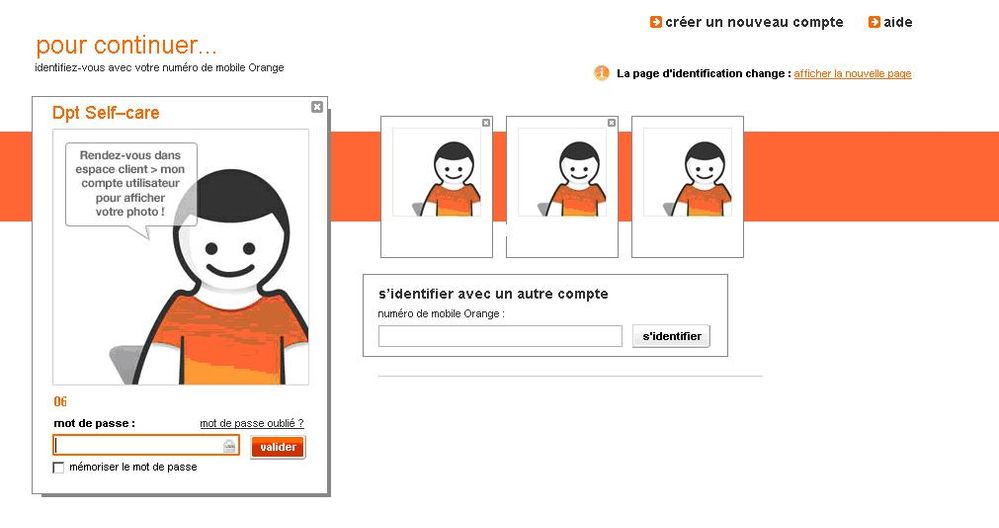 créer un nouveau compte aide

pour continuer...
identifiez-vous avec votre numéro de mobile Orange

La page d'identification change : afficher la nouvelle page

Dpt Self–care

Rendez-vous dans espace client > mon compte utilisateur pour afficher votre photo !

06

mot de passe :
mot de passe oublié ?

valider

mémoriser le mot de passe

s'identifier avec un autre compte
numéro de mobile Orange :

s'identifier